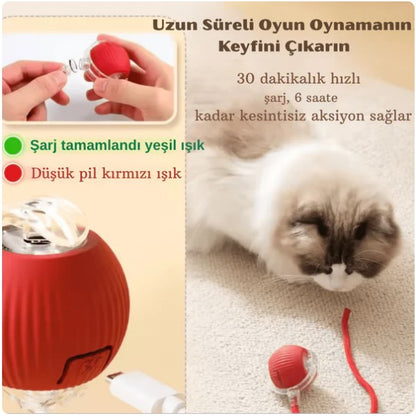 Uzun Süreli Oyun Oynamanın Keyfini Çıkarın

30 dakikalık hızlı şarj, 6 saate kadar kesintisiz aksiyon sağlar

Şarj tamamlandı yeşil ışık

Düşük pil kırmızı ışık