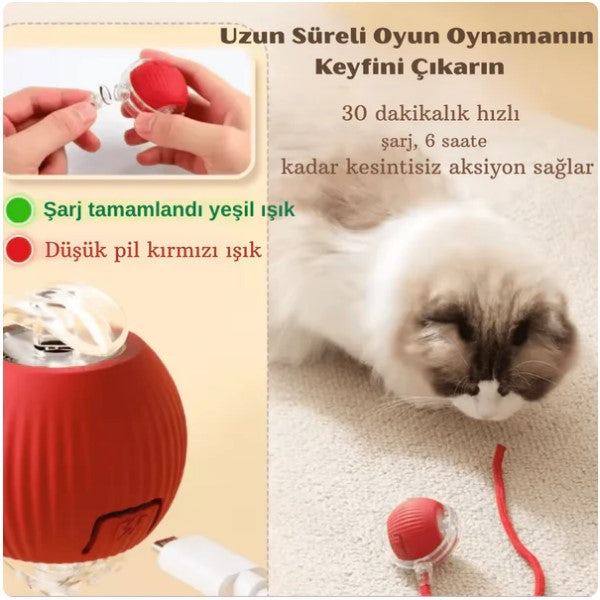 Uzun Süreli Oyun Oynamanın Keyfini Çıkarın

30 dakikalık hızlı şarj, 6 saate kadar kesintisiz aksiyon sağlar

Şarj tamamlandı yeşil ışık

Düşük pil kırmızı ışık