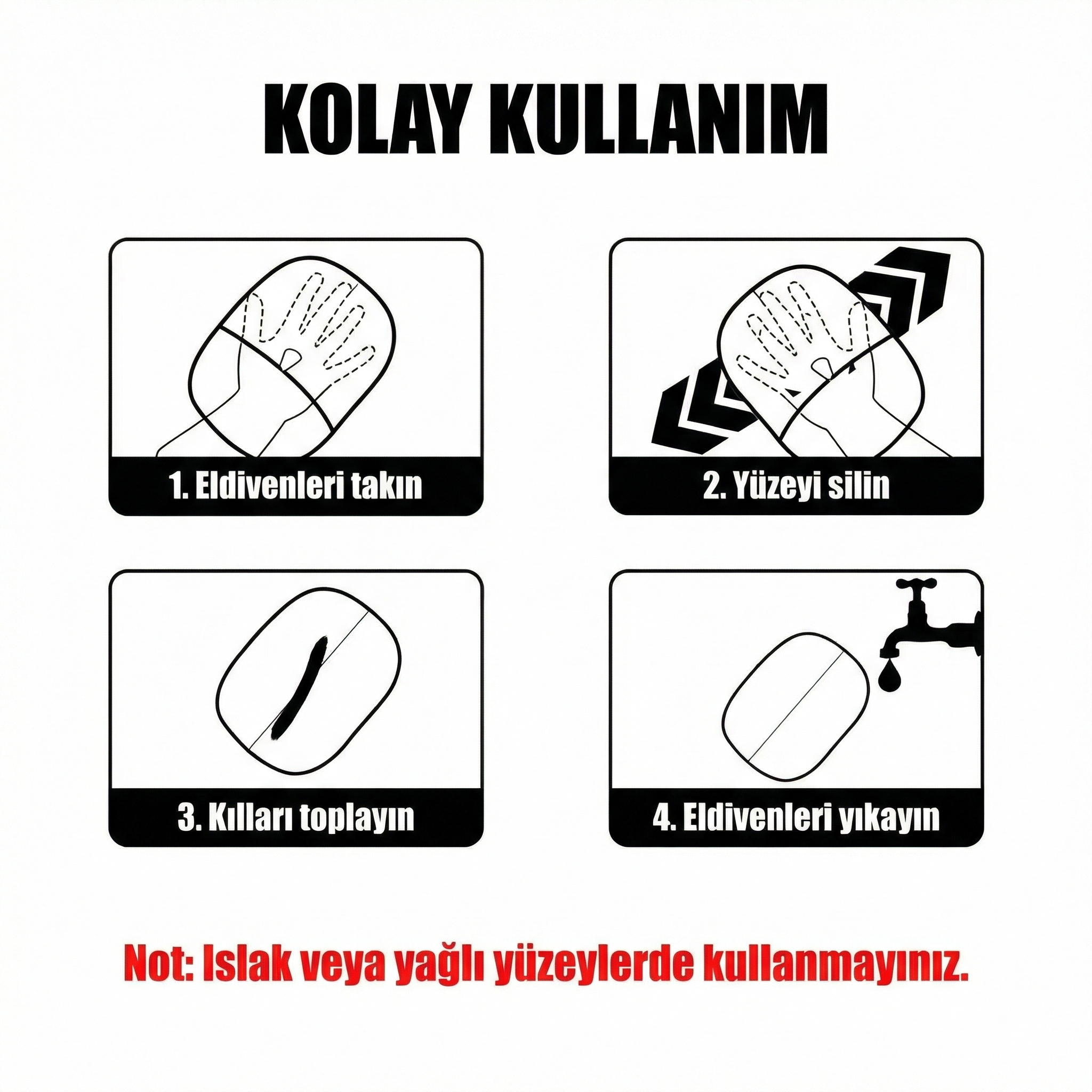 KOLAY KULLANIM

1. Eldivenleri takın

2. Yüzeyi silin

3. Kılları toplayın

4. Eldivenleri yıkayın

Not: Islak veya yağlı yüzeylerde kullanmayınız.